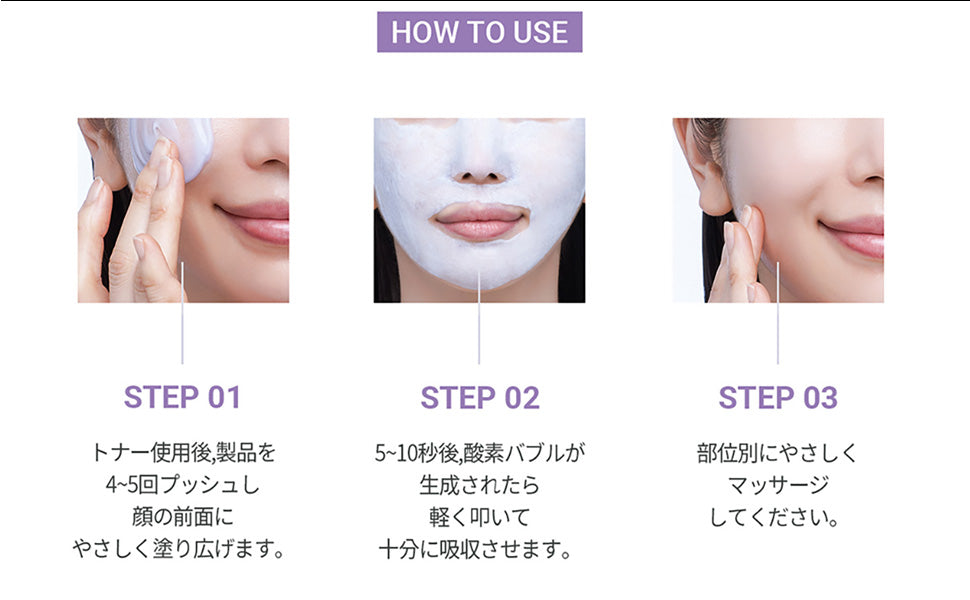 HOW TO USE

STEP 01

トナー使用後,製品を
4~5回プッシュし
顔の前面に
やさしく塗り広げます。

STEP 02

5~10秒後,酸素バブルが
生成されたら
軽く叩いて
十分に吸収させます。

STEP 03

部位別にやさしく
マッサージ
してください。